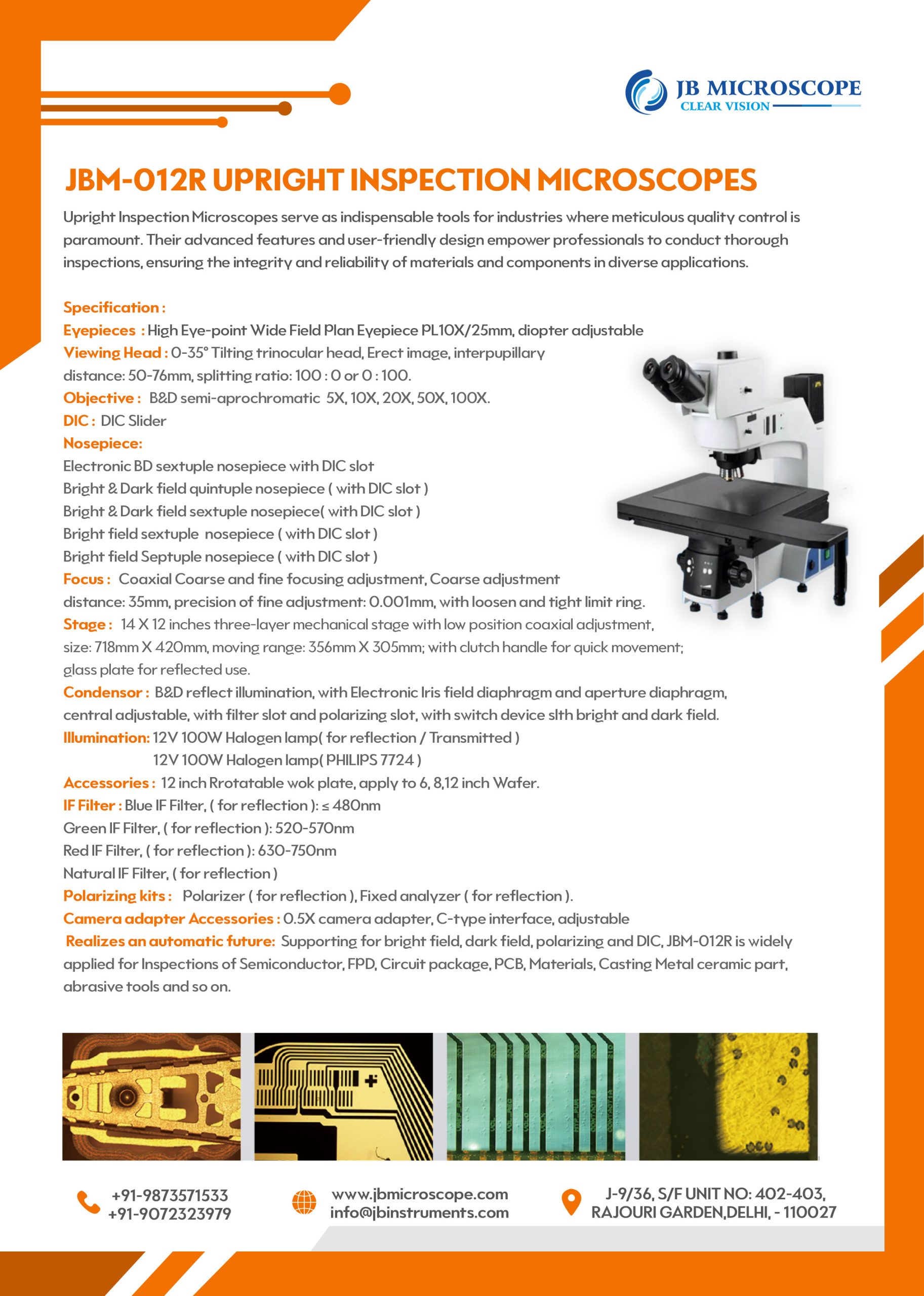 JB MICROSCOPE
CLEAR VISION

JBM-012R UPRIGHT INSPECTION MICROSCOPES

Upright Inspection Microscopes serve as indispensable tools for industries where meticulous quality control is paramount. Their advanced features and user-friendly design empower professionals to conduct thorough inspections, ensuring the integrity and reliability of materials and components in diverse applications.

Specification :
Eyepieces : High Eye-point Wide Field Plan Eyepiece PL10X/25mm, diopter adjustable
Viewing Head : 0-35° Tilting trinocular head, Erect image, interpupillary distance: 50-76mm, splitting ratio: 100 : 0 or 0 : 100.
Objective : B&D semi-aprochromatic 5X, 10X, 20X, 50X, 100X.
DIC : DIC Slider
Nosepiece:
Electronic BD sextuple nosepiece with DIC slot
Bright & Dark field quintuple nosepiece ( with DIC slot )
Bright & Dark field sextuple nosepiece( with DIC slot )
Bright field sextuple nosepiece ( with DIC slot )
Bright field Septuple nosepiece ( with DIC slot )
Focus : Coaxial Coarse and fine focusing adjustment, Coarse adjustment distance: 35mm, precision of fine adjustment: 0.001mm, with loosen and tight limit ring.
Stage : 14 X 12 inches three-layer mechanical stage with low position coaxial adjustment, size: 718mm X 420mm, moving range: 356mm X 305mm; with clutch handle for quick movement; glass plate for reflected use.
Condensor : B&D reflect illumination, with Electronic Iris field diaphragm and aperture diaphragm, central adjustable, with filter slot and polarizing slot, with switch device slth bright and dark field.
Illumination: 12V 100W Halogen lamp( for reflection / Transmitted )
12V 100W Halogen lamp( PHILIPS 7724 )
Accessories : 12 inch Rrotatable wok plate, apply to 6, 8,12 inch Wafer.
IF Filter : Blue IF Filter, ( for reflection ): ≤ 480nm
Green IF Filter, ( for reflection ): 520-570nm
Red IF Filter, ( for reflection ): 630-750nm
Natural IF Filter, ( for reflection )
Polarizing kits : Polarizer ( for reflection ), Fixed analyzer ( for reflection ).
Camera adapter Accessories : 0.5X camera adapter, C-type interface, adjustable
Realizes an automatic future: Supporting for bright field, dark field, polarizing and DIC, JBM-012R is widely applied for Inspections of Semiconductor, FPD, Circuit package, PCB, Materials, Casting Metal ceramic part, abrasive tools and so on.

+91-9873571533
+91-9072323979
www.jbmicroscope.com
info@jbinstruments.com
J-9/36, S/F UNIT NO: 402-403, RAJOURI GARDEN,DELHI, - 110027